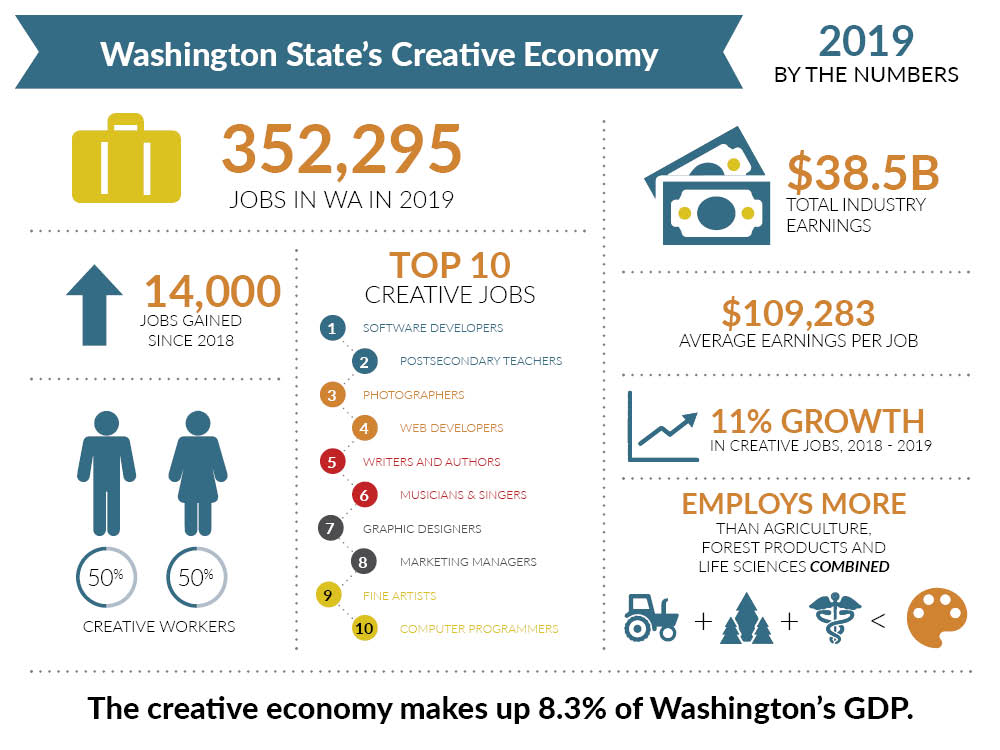 Washington State's Creative Economy

2019
BY THE NUMBERS

352,295
JOBS IN WA IN 2019

14,000
JOBS GAINED SINCE 2018

50%

50%

CREATIVE WORKERS

TOP 10
CREATIVE JOBS

1 SOFTWARE DEVELOPERS
2 POSTSECONDARY TEACHERS
3 PHOTOGRAPHERS
4 WEB DEVELOPERS
5 WRITERS AND AUTHORS
6 MUSICIANS & SINGERS
7 GRAPHIC DESIGNERS
8 MARKETING MANAGERS
9 FINE ARTISTS
10 COMPUTER PROGRAMMERS

$38.5B
TOTAL INDUSTRY EARNINGS

$109,283
AVERAGE EARNINGS PER JOB

11% GROWTH
IN CREATIVE JOBS, 2018 - 2019

EMPLOYS MORE
THAN AGRICULTURE, FOREST PRODUCTS AND LIFE SCIENCES COMBINED

+ + <

The creative economy makes up 8.3% of Washington's GDP.